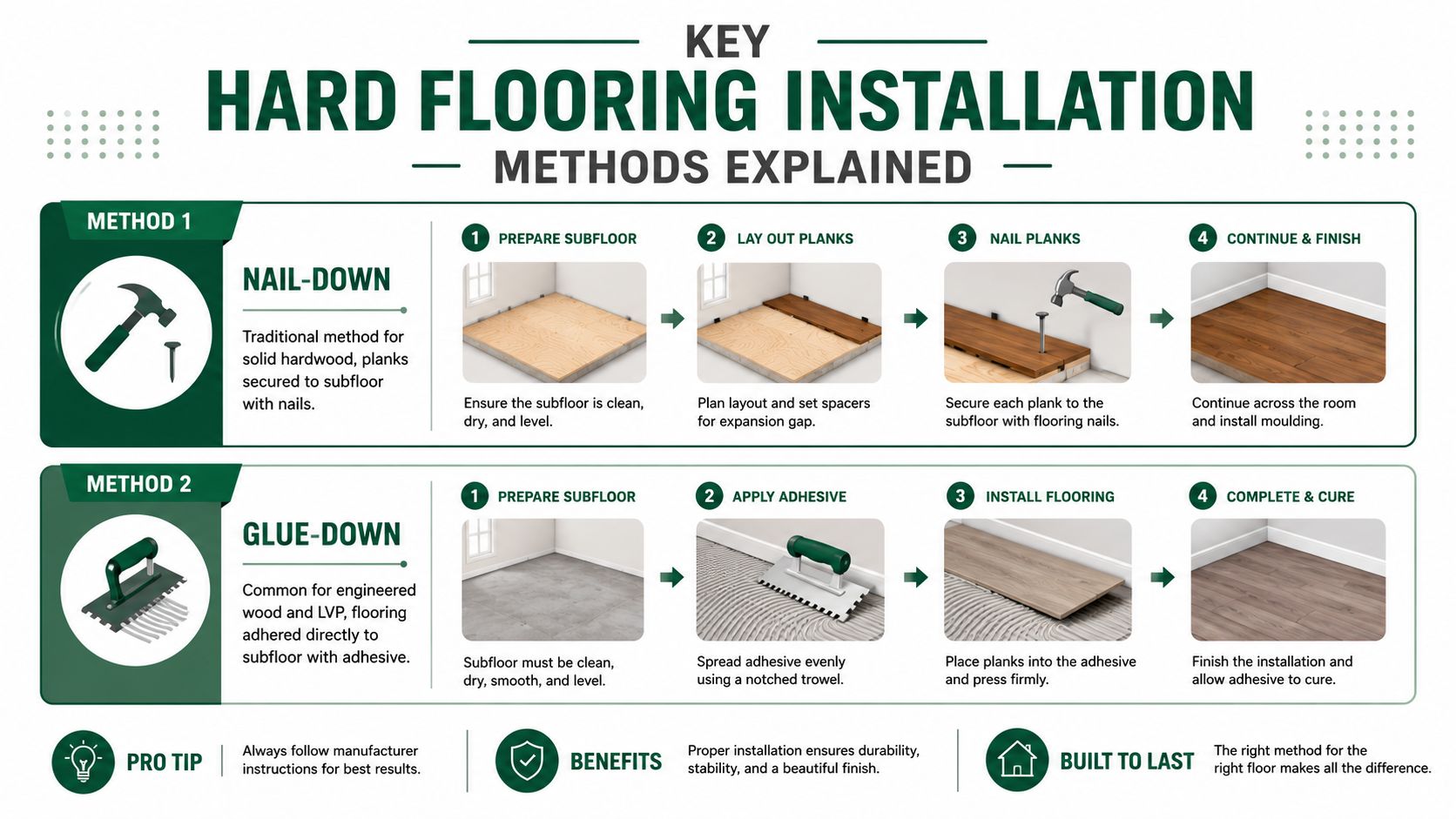 KEY
HARD FLOORING INSTALLATION
METHODS EXPLAINED

METHOD 1

NAIL-DOWN

Traditional method for solid hardwood, planks secured to subfloor with nails.

1 PREPARE SUBFLOOR
Ensure the subfloor is clean, dry, and level.

2 LAY OUT PLANKS
Plan layout and set spacers for expansion gap.

3 NAIL PLANKS
Secure each plank to the subfloor with flooring nails.

4 CONTINUE & FINISH
Continue across the room and install moulding.

METHOD 2

GLUE-DOWN

Common for engineered wood and LVP, flooring adhered directly to subfloor with adhesive.

1 PREPARE SUBFLOOR
Subfloor must be clean, dry, smooth, and level.

2 APPLY ADHESIVE
Spread adhesive evenly using a notched trowel.

3 INSTALL FLOORING
Place planks into the adhesive and press firmly.

4 COMPLETE & CURE
Finish the installation and allow adhesive to cure.

PRO TIP
Always follow manufacturer instructions for best results.

BENEFITS
Proper installation ensures durability, stability, and a beautiful finish.

BUILT TO LAST
The right method for the right floor makes all the difference.